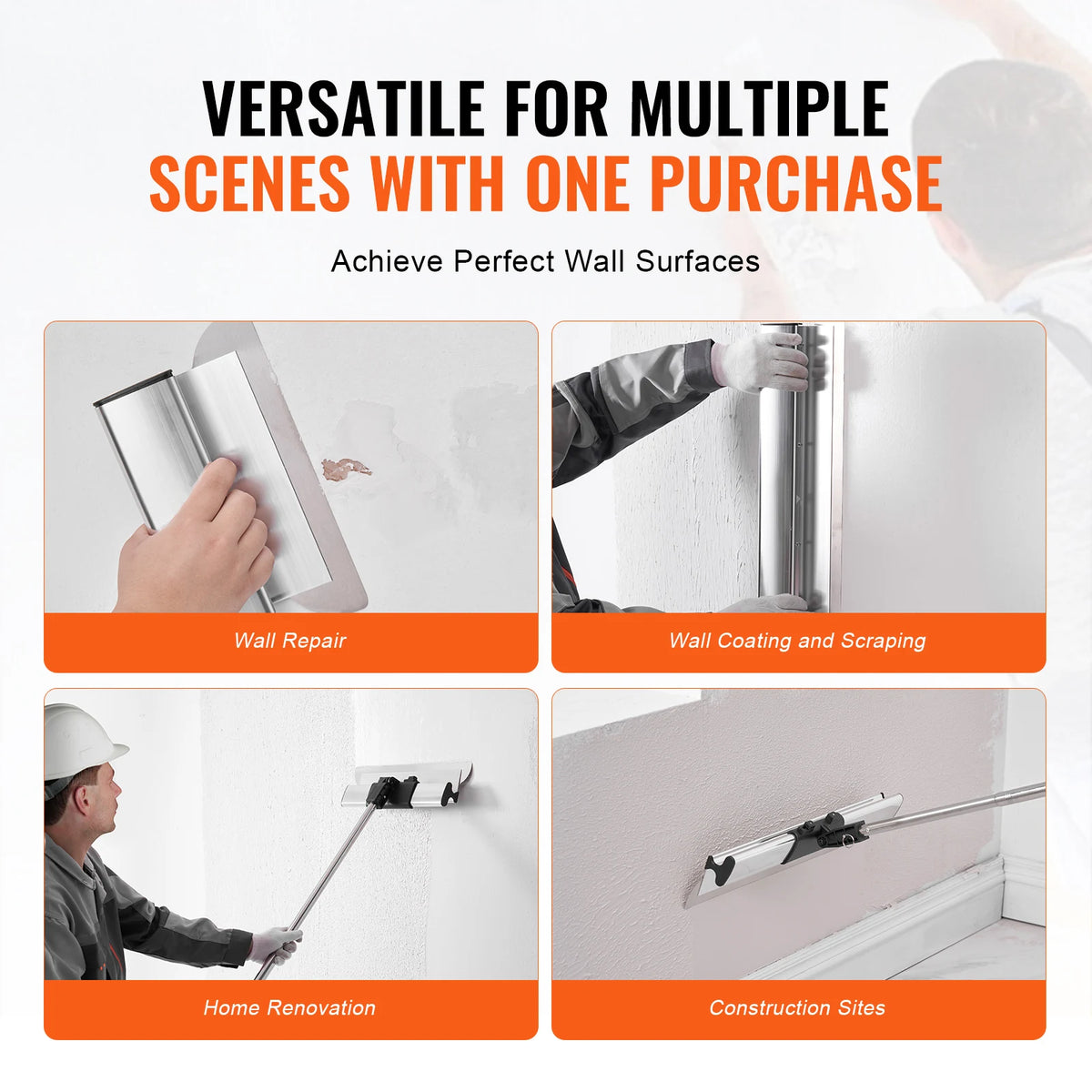 VERSATILE FOR MULTIPLE SCENES WITH ONE PURCHASE

Achieve Perfect Wall Surfaces

Wall Repair

Wall Coating and Scraping

Home Renovation

Construction Sites